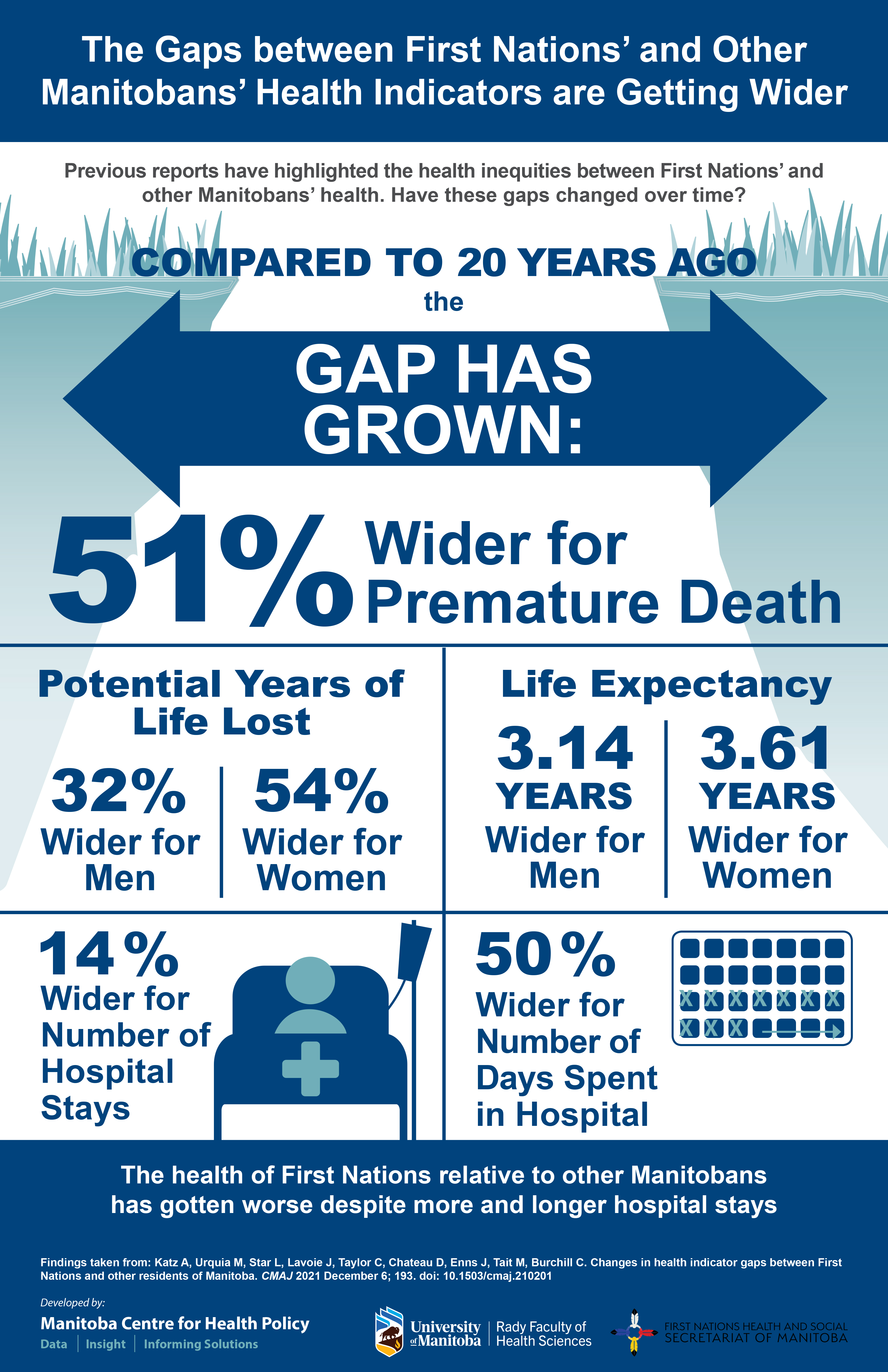 The Gaps between First Nations' and Other Manitobans' Health Indicators are Getting Wider

Previous reports have highlighted the health inequities between First Nations' and other Manitobans' health. Have these gaps changed over time?

COMPARED TO 20 YEARS AGO
the
GAP HAS GROWN:

51% Wider for Premature Death

Potential Years of Life Lost

32% Wider for Men

54% Wider for Women

Life Expectancy

3.14 YEARS Wider for Men

3.61 YEARS Wider for Women

14% Wider for Number of Hospital Stays

50% Wider for Number of Days Spent in Hospital

X X X X X X X
X X X

The health of First Nations relative to other Manitobans has gotten worse despite more and longer hospital stays

Findings taken from: Katz A, Urquia M, Star L, Lavoie J, Taylor C, Chateau D, Enns J, Tait M, Burchill C. Changes in health indicator gaps between First Nations and other residents of Manitoba. CMAJ 2021 December 6; 193. doi: 10.1503/cmaj.210201

Developed by:
Manitoba Centre for Health Policy
Data | Insight | Informing Solutions

University of Manitoba | Rady Faculty of Health Sciences

FIRST NATIONS HEALTH AND SOCIAL SECRETARIAT OF MANITOBA